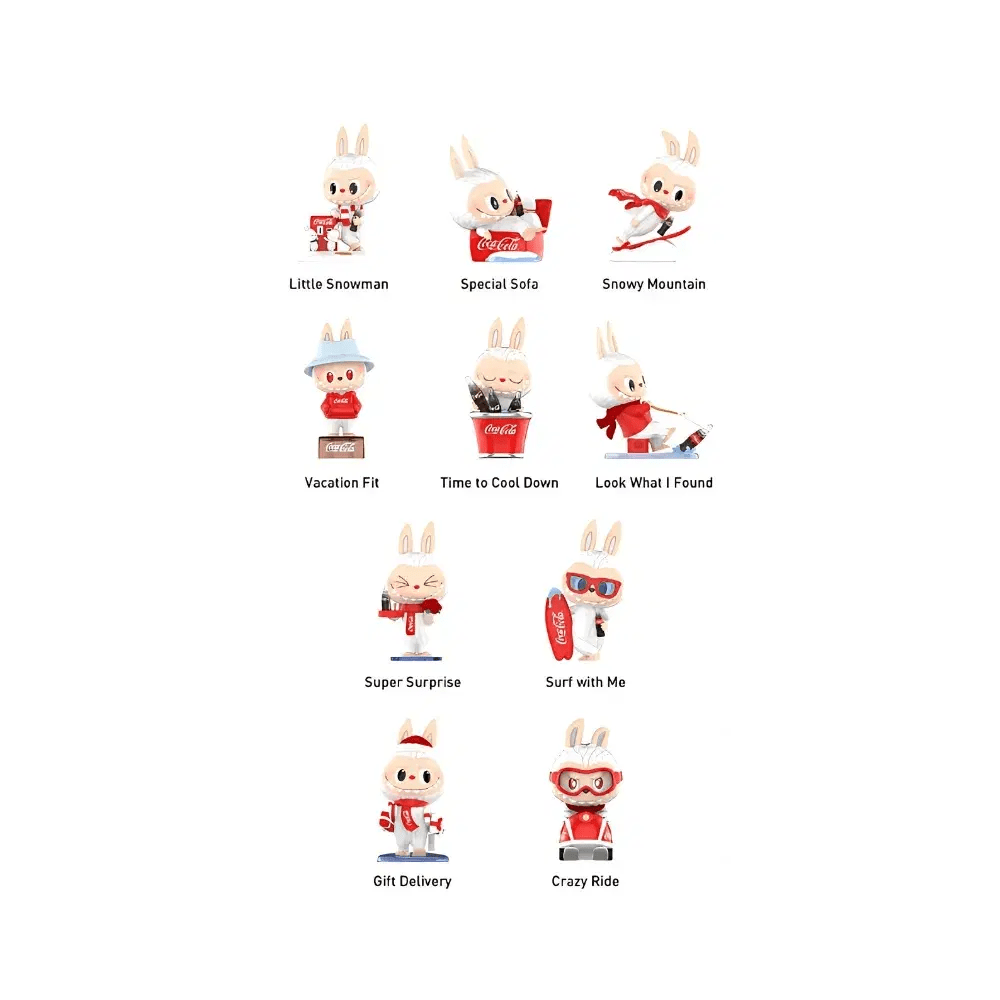 Coca-Cola

Little Snowman

Coca-Cola

Special Sofa

Snowy Mountain

Coca-Cola

Coca-Cola

Vacation Fit

Coca-Cola

Time to Cool Down

Look What I Found

Super Surprise

Coca-Cola

Surf with Me

Gift Delivery

Crazy Ride